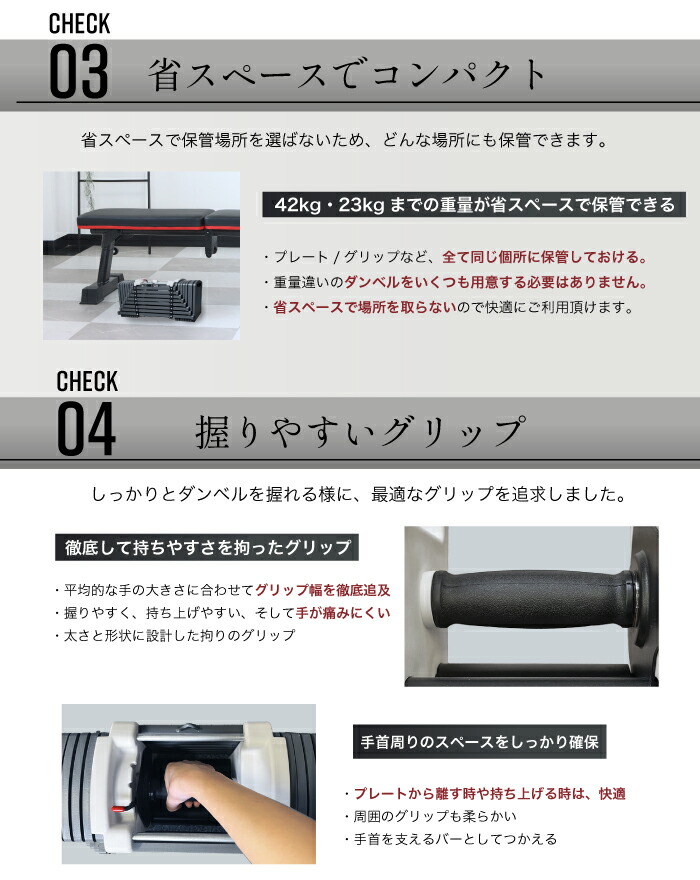 CHECK
03 省スペースでコンパクト

省スペースで保管場所を選ばないため、どんな場所にも保管できます。

42kg・23kg までの重量が省スペースで保管できる

・プレート / グリップなど、全て同じ個所に保管しておける。
・重量違いのダンベルをいくつも用意する必要はありません。
・省スペースで場所を取らないので快適にご利用頂けます。

CHECK
04 握りやすいグリップ

しっかりとダンベルを握れる様に、最適なグリップを追求しました。

徹底して持ちやすさを拘ったグリップ

・平均的な手の大きさに合わせてグリップ幅を徹底追及
・握りやすく、持ち上げやすい、そして手が痛みにくい
・太さと形状に設計した拘りのグリップ

手首周りのスペースをしっかり確保

・プレートから離す時や持ち上げる時は、快適
・周囲のグリップも柔らかい
・手首を支えるバーとしてつかえる