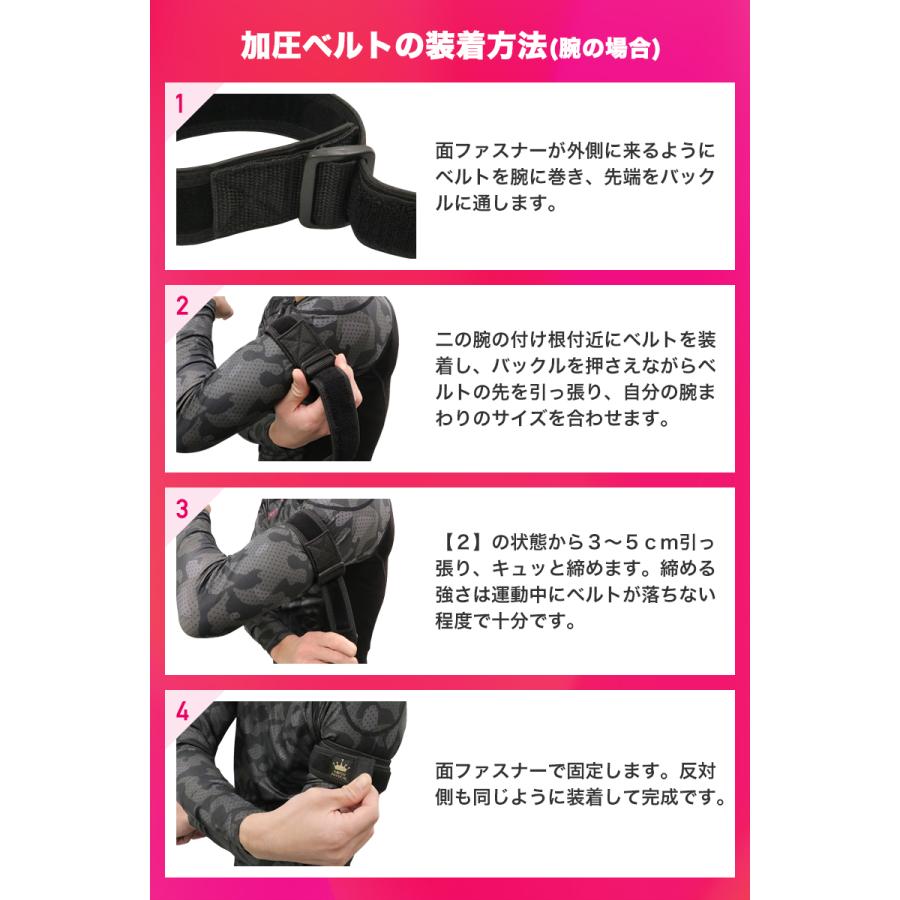 加圧ベルトの装着方法(腕の場合)

1

面ファスナーが外側に来るようにベルトを腕に巻き、先端をバックルに通します。

2

二の腕の付け根付近にベルトを装着し、バックルを押さえながらベルトの先を引っ張り、自分の腕まわりのサイズを合わせます。

3

【2】の状態から3～5cm引っ張り、キュッと締めます。締める強さは運動中にベルトが落ちない程度で十分です。

4

面ファスナーで固定します。反対側も同じように装着して完成です。