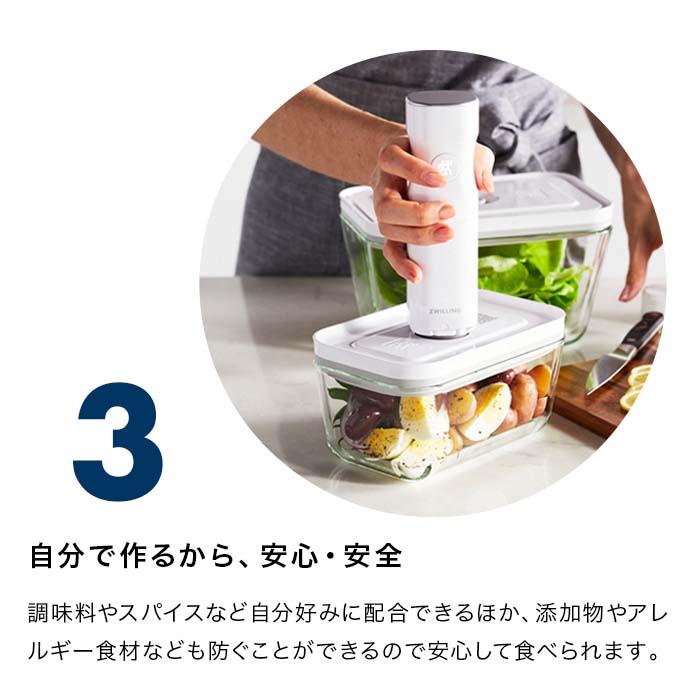 ZWILLING

3

自分で作るから、安心・安全

調味料やスパイスなど自分好みに配合できるほか、添加物やアレルギー食材なども防ぐことができるので安心して食べられます。