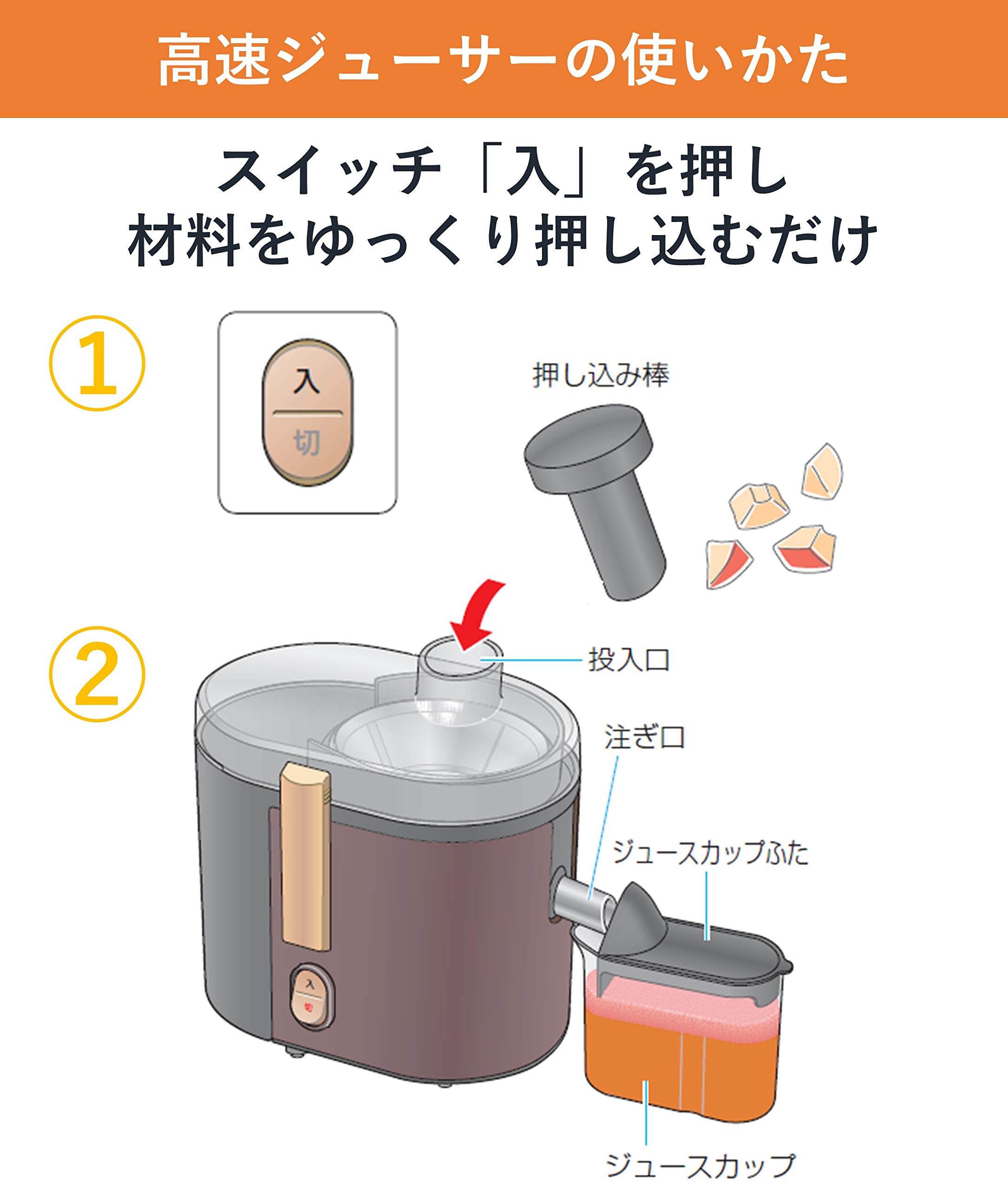 高速ジューサーの使いかた

スイッチ「入」を押し
材料をゆっくり押し込むだけ

①

入
切

押し込み棒

②

投入口

注ぎ口

ジュースカップふた

入
切

ジュースカップ