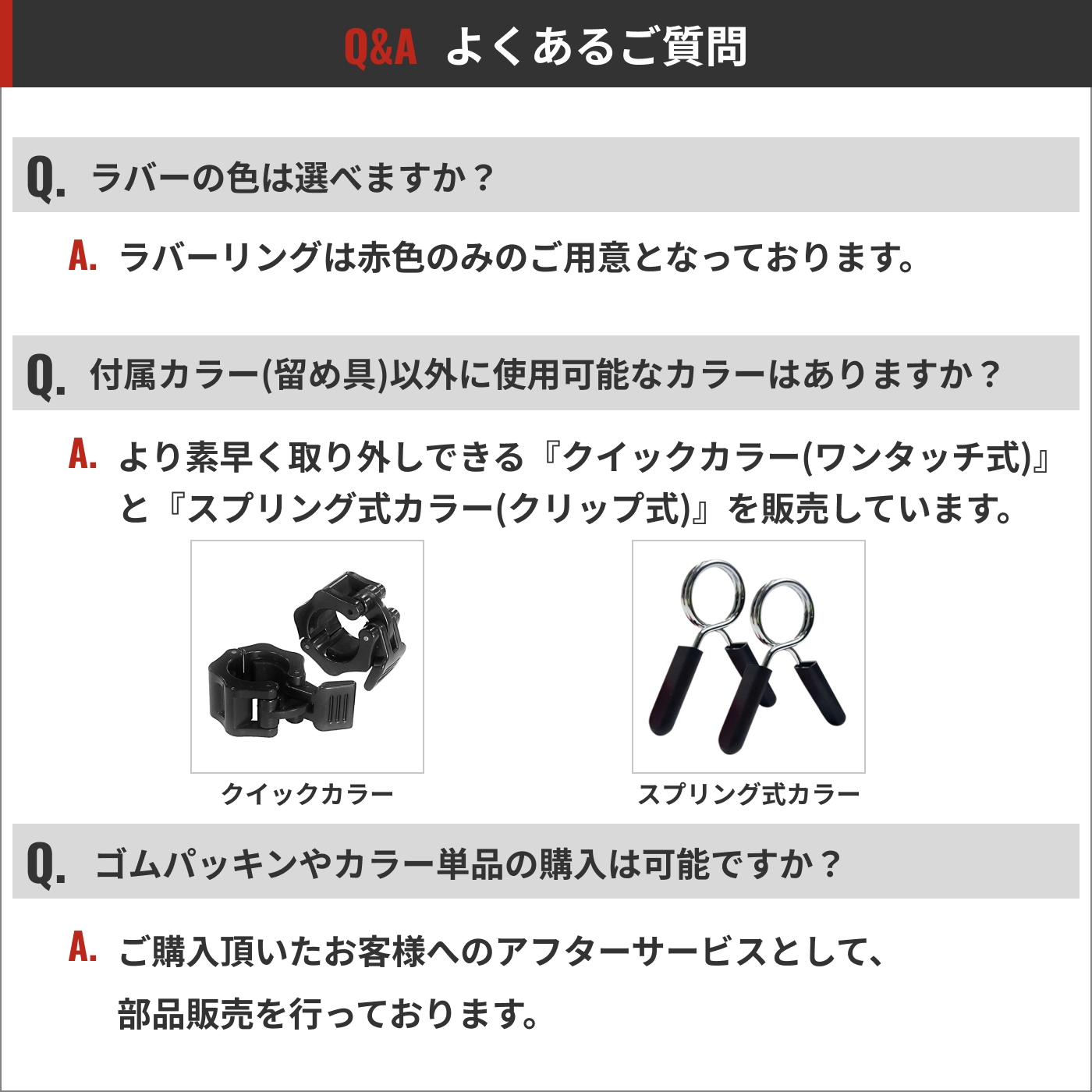 Q&A よくあるご質問

Q. ラバーの色は選べますか？

A. ラバーリングは赤色のみのご用意となっております。

Q. 付属カラー(留め具)以外に使用可能なカラーはありますか？

A. より素早く取り外しできる『クイックカラー(ワンタッチ式)』と『スプリング式カラー(クリップ式)』を販売しています。

クイックカラー

スプリング式カラー

Q. ゴムパッキンやカラー単品の購入は可能ですか？

A. ご購入頂いたお客様へのアフターサービスとして、部品販売を行っております。