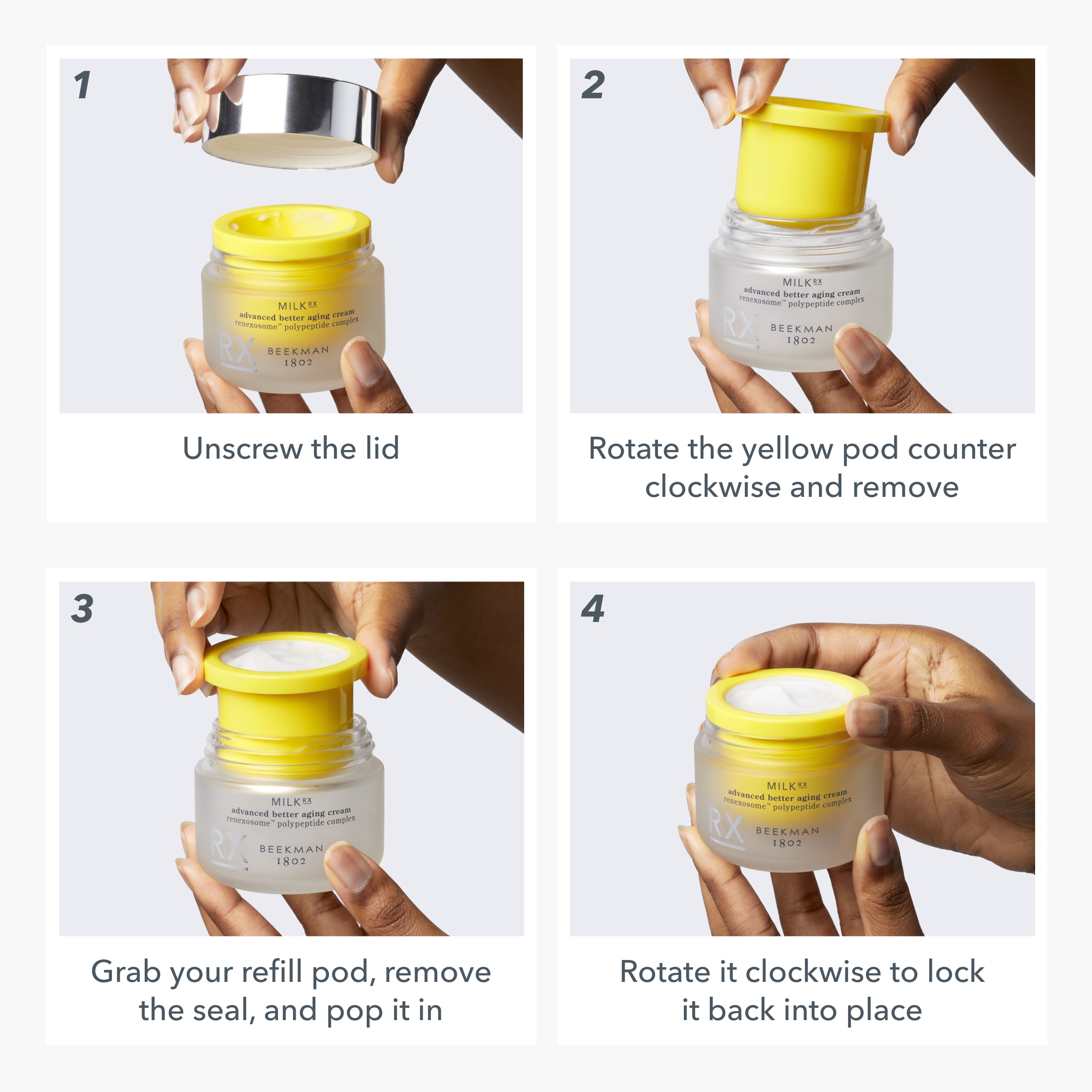 1

MILK RX
advanced better aging cream
renexosome™ polypeptide complex
RX
BEEKMAN
1802

Unscrew the lid

2

MILK RX
advanced better aging cream
renexosome™ polypeptide complex
RX
BEEKMAN
1802

Rotate the yellow pod counter clockwise and remove

3

MILK RX
advanced better aging cream
renexosome™ polypeptide complex
RX
BEEKMAN
1802

Grab your refill pod, remove the seal, and pop it in

4

MILK RX
advanced better aging cream
renexosome™ polypeptide complex
RX
BEEKMAN
1802

Rotate it clockwise to lock it back into place